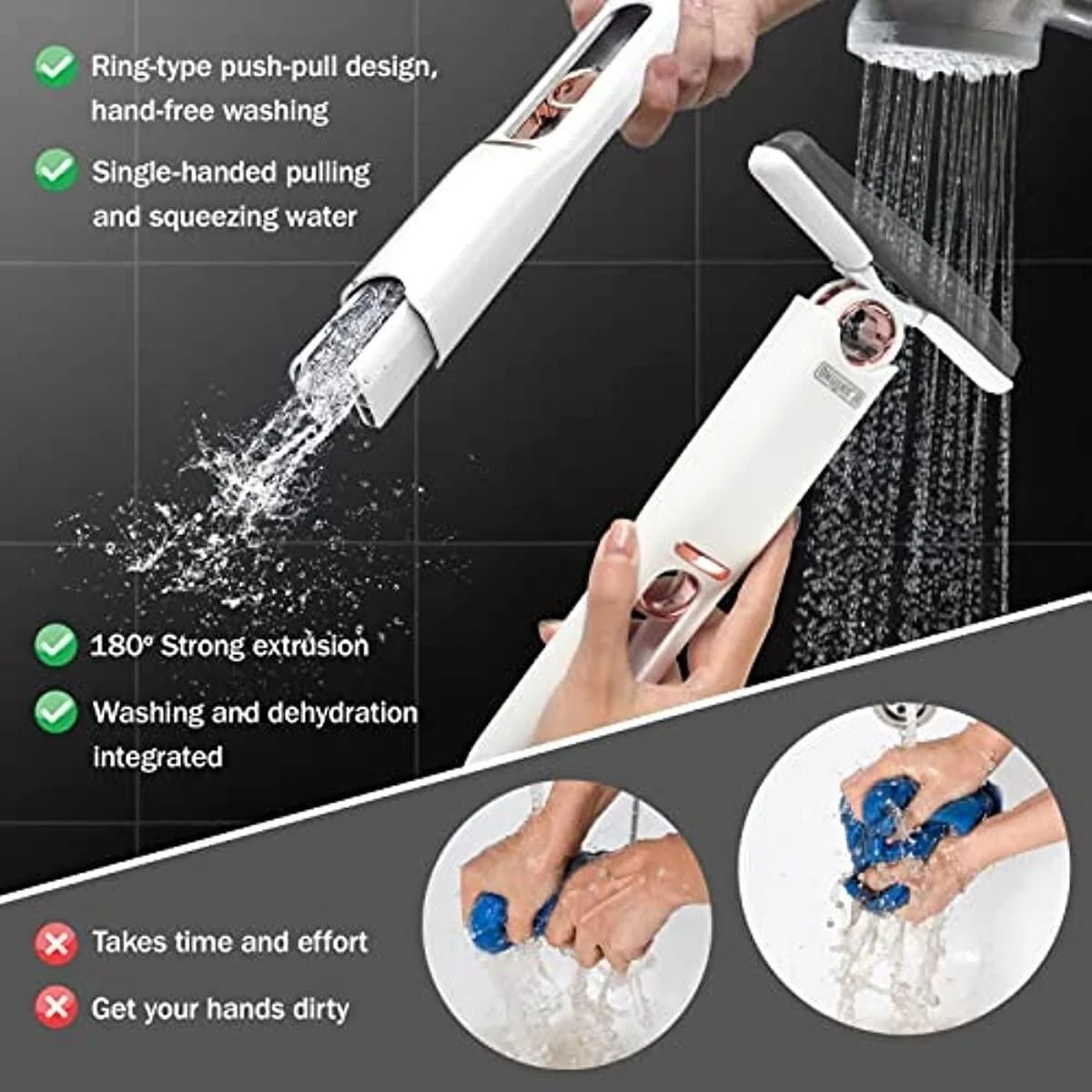 Ring-type push-pull design, hand-free washing

Single-handed pulling and squeezing water

180° Strong extrusion

Washing and dehydration integrated

Takes time and effort

Get your hands dirty