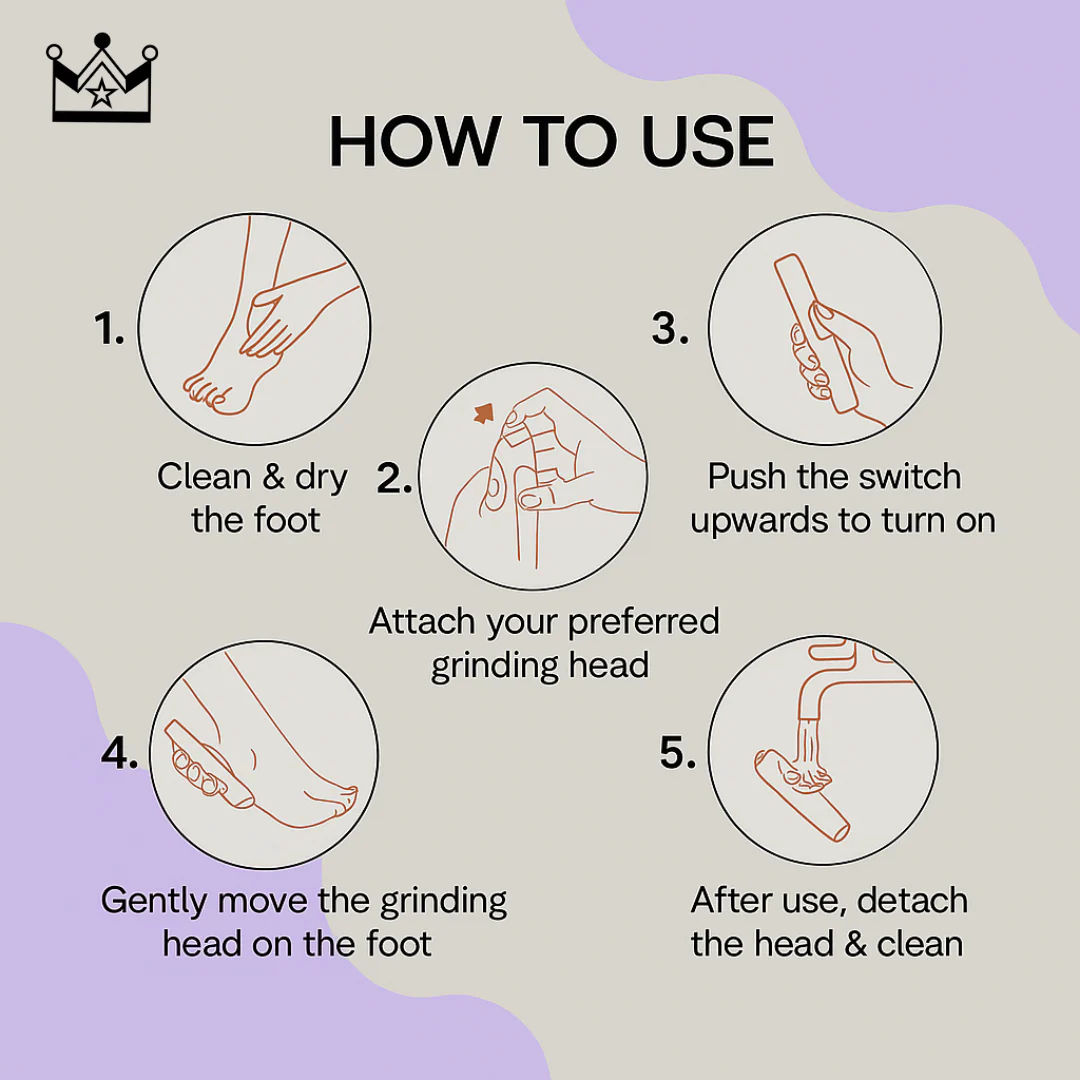 HOW TO USE

1.
Clean & dry the foot

2.
Attach your preferred grinding head

3.
Push the switch upwards to turn on

4.
Gently move the grinding head on the foot

5.
After use, detach the head & clean