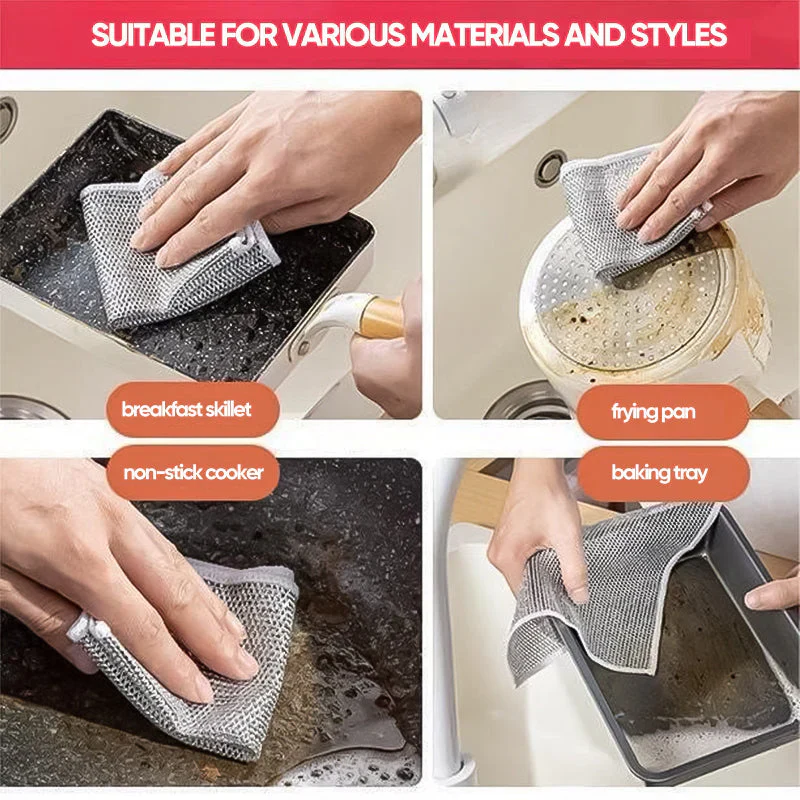 SUITABLE FOR VARIOUS MATERIALS AND STYLES

breakfast skillet

frying pan

non-stick cooker

baking tray