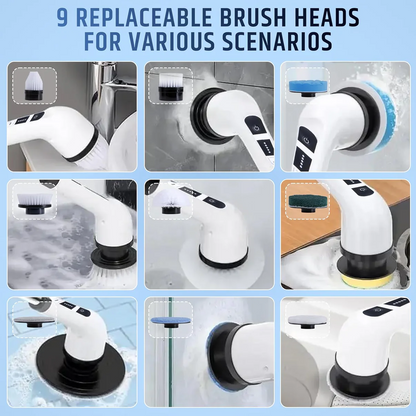 9 REPLACEABLE BRUSH HEADS
FOR VARIOUS SCENARIOS