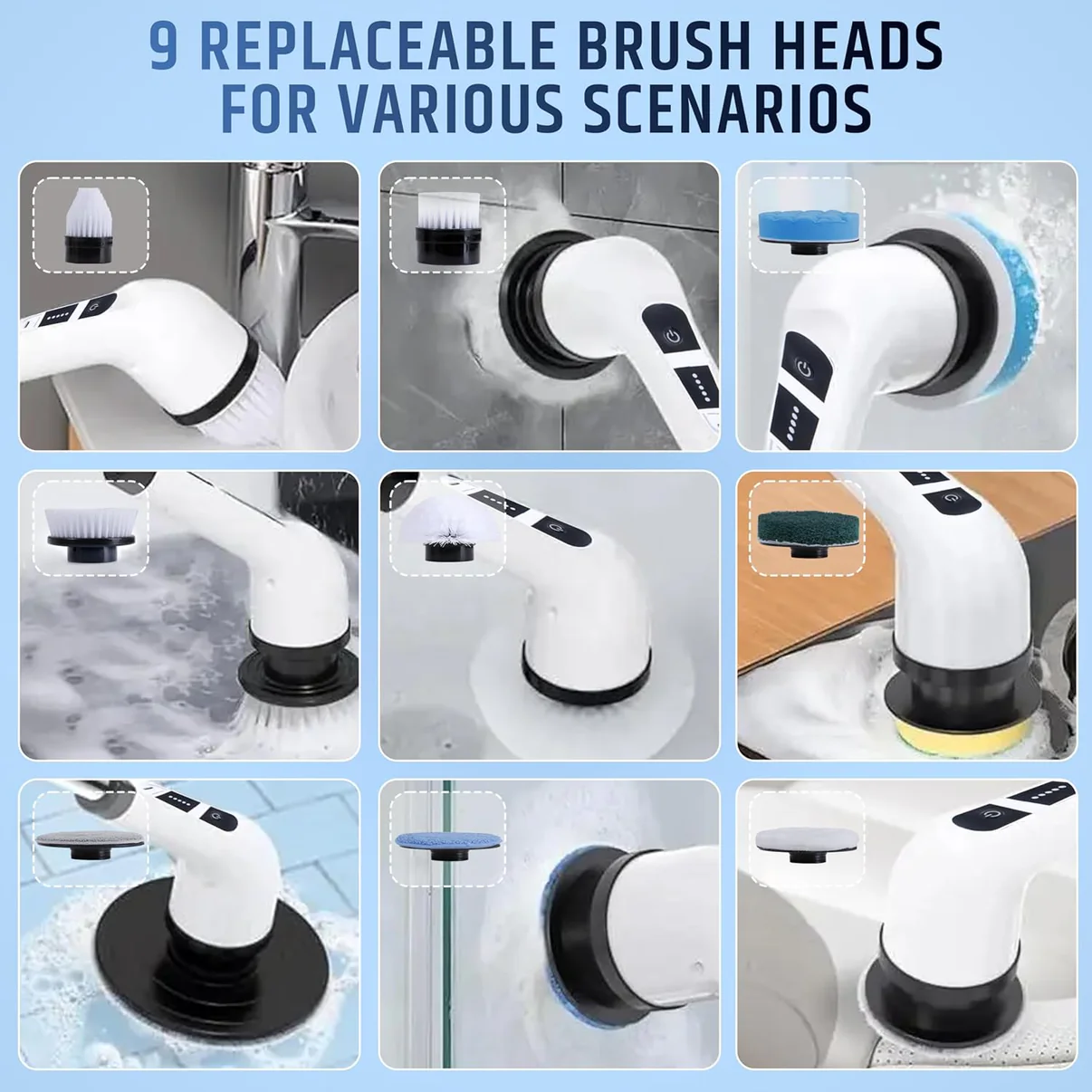 9 REPLACEABLE BRUSH HEADS FOR VARIOUS SCENARIOS