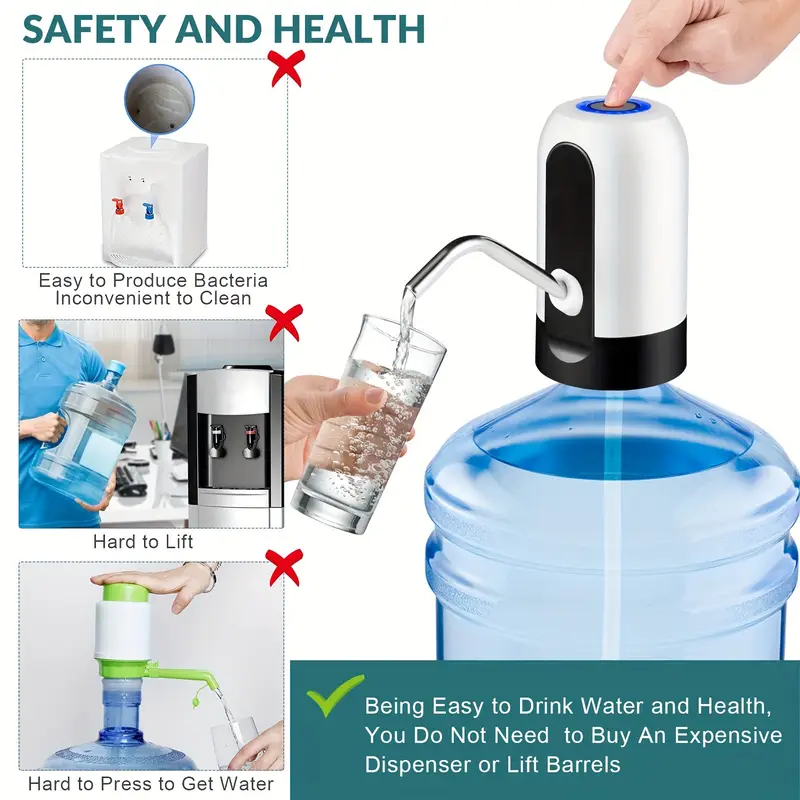 SAFETY AND HEALTH

Easy to Produce Bacteria
Inconvenient to Clean

Hard to Lift

Hard to Press to Get Water

Being Easy to Drink Water and Health, You Do Not Need to Buy An Expensive Dispenser or Lift Barrels