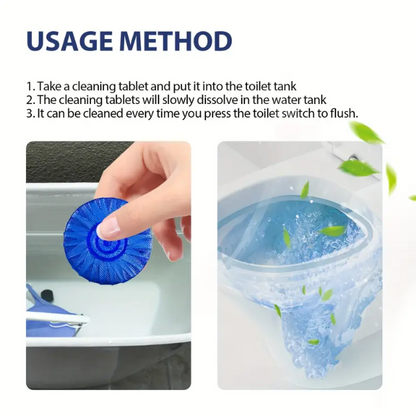 USAGE METHOD

1. Take a cleaning tablet and put it into the toilet tank
2. The cleaning tablets will slowly dissolve in the water tank
3. It can be cleaned every time you press the toilet switch to flush.