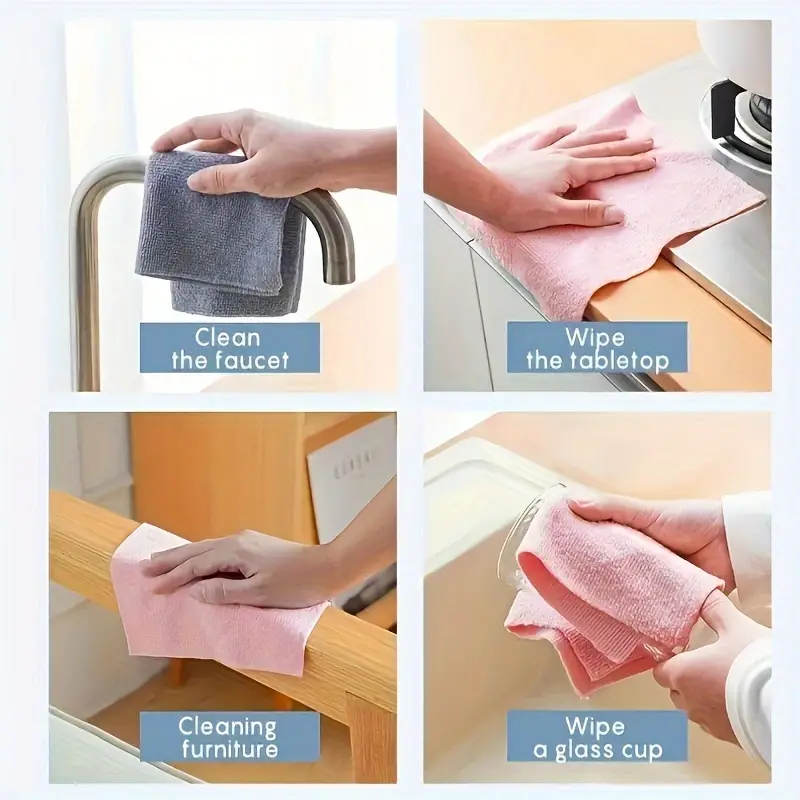 Clean
the faucet

Wipe
the tabletop

Cleaning
furniture

Wipe
a glass cup