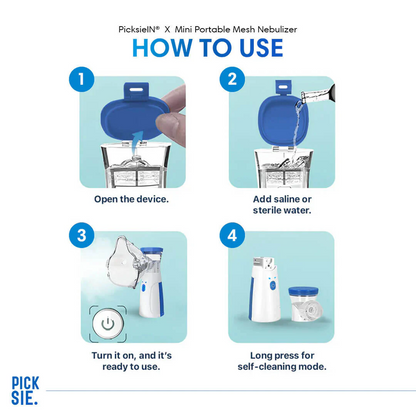 PicksieIN® X Mini Portable Mesh Nebulizer

HOW TO USE

1

Open the device.

2

Add saline or sterile water.

3

Turn it on, and it's ready to use.

4

Long press for self-cleaning mode.

PICK SIE.