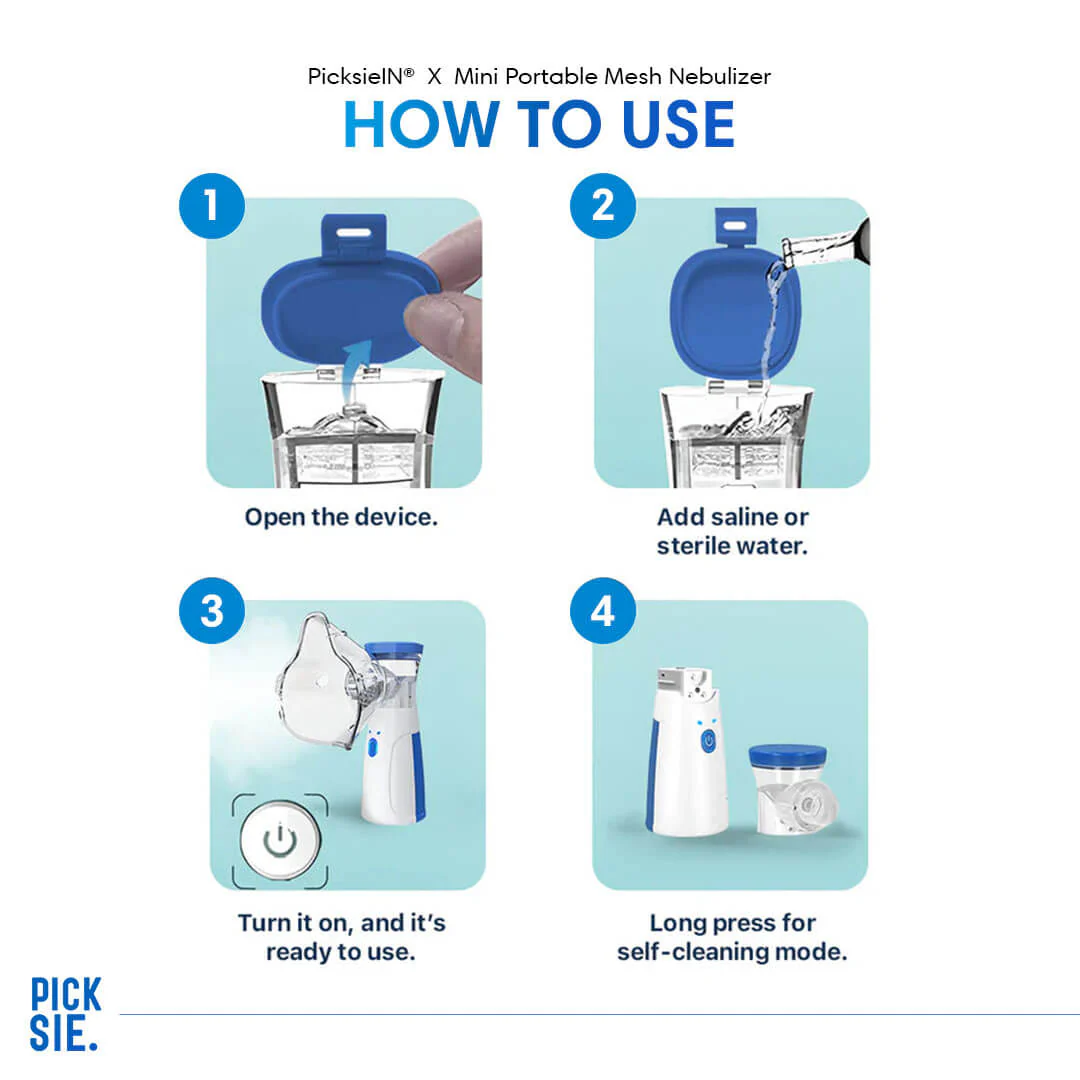 PicksieIN® X Mini Portable Mesh Nebulizer

HOW TO USE

1

Open the device.

2

Add saline or sterile water.

3

Turn it on, and it's ready to use.

4

Long press for self-cleaning mode.

PICK SIE.